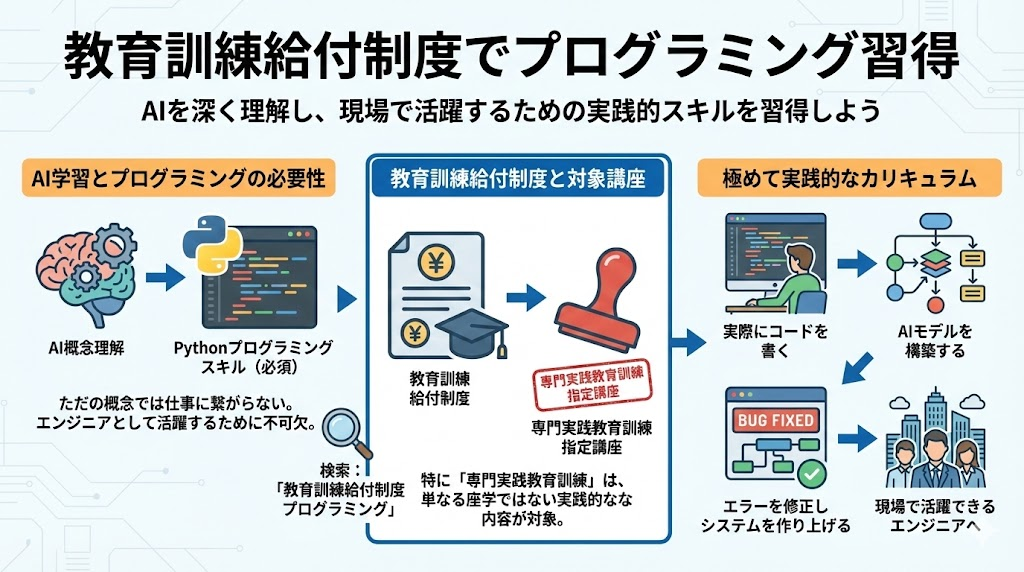 教育訓練給付制度でプログラミング習得

AIを深く理解し、現場で活躍するための実践的スキルを習得しよう

AI学習とプログラミングの必要性

AI概念理解

Pythonプログラミングスキル（必須）

ただの概念では仕事に繋がらない。エンジニアとして活躍するために不可欠。

検索：「教育訓練給付制度 プログラミング」

教育訓練給付制度と対象講座

¥

¥

教育訓練給付制度

専門実践教育訓練指定講座

専門実践教育訓練指定講座

特に「専門実践教育訓練」は、単なる座学ではない実践的なな内容が対象。

極めて実践的なカリキュラム

実際にコードを書く

AIモデルを構築する

BUG FIXED

エラーを修正しシステムを作り上げる

現場で活躍できるエンジニアへ