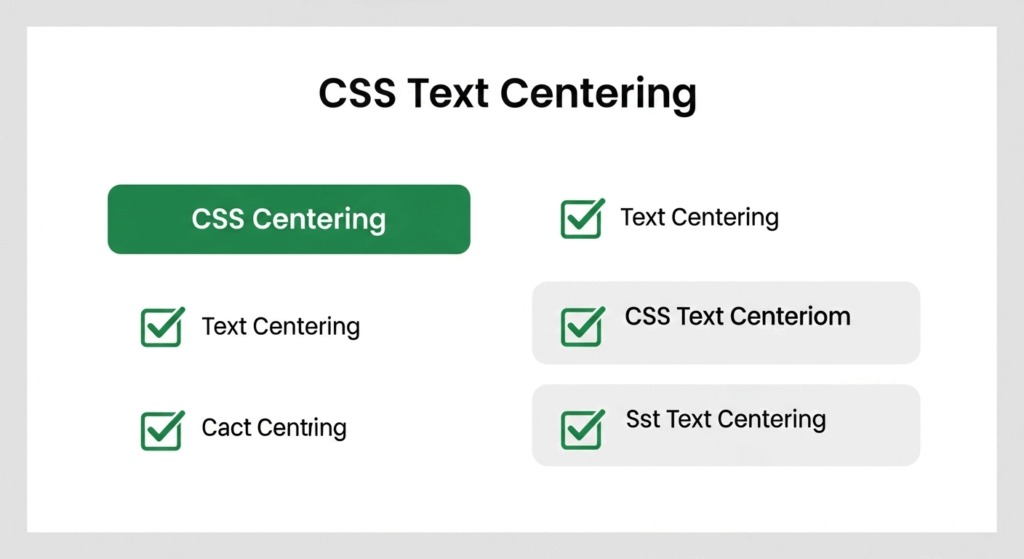 CSS Text Centering

CSS Centering

Text Centering

Cact Centring

Text Centering

CSS Text Centeriom

Sst Text Centering