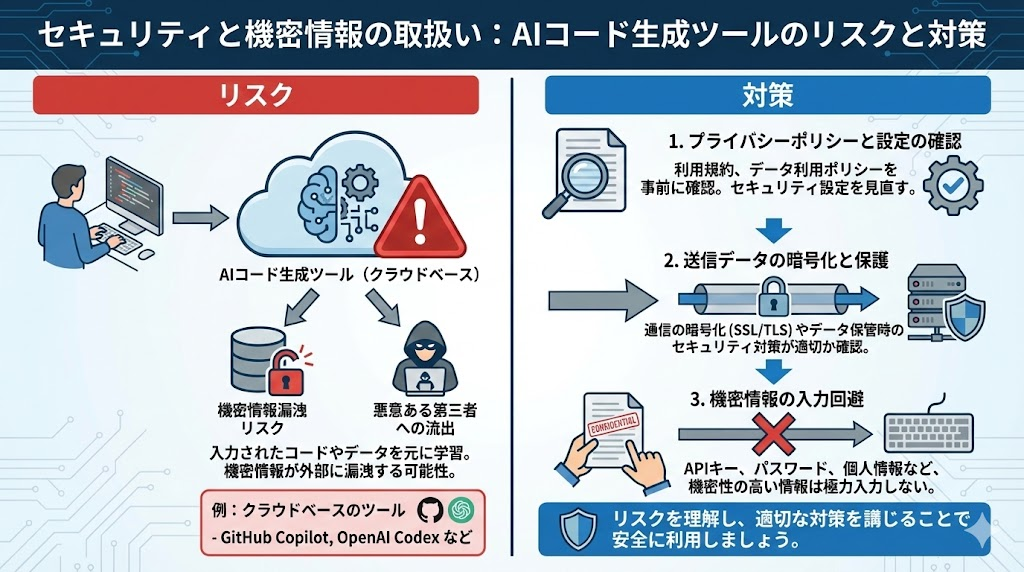 セキュリティと機密情報の取扱い：AIコード生成ツールのリスクと対策

リスク

AIコード生成ツール（クラウドベース）

機密情報漏洩リスク

悪意ある第三者への流出

入力されたコードやデータを元に学習。機密情報が外部に漏洩する可能性。

例：クラウドベースのツール
- GitHub Copilot, OpenAI Codex など

対策

1. プライバシーポリシーと設定の確認

利用規約、データ利用ポリシーを事前に確認。セキュリティ設定を見直す。

2. 送信データの暗号化と保護

通信の暗号化 (SSL/TLS) やデータ保管時のセキュリティ対策が適切か確認。

3. 機密情報の入力回避

CONFIDENTIAL

APIキー、パスワード、個人情報など、機密性の高い情報は極力入力しない。

リスクを理解し、適切な対策を講じることで安全に利用しましょう。