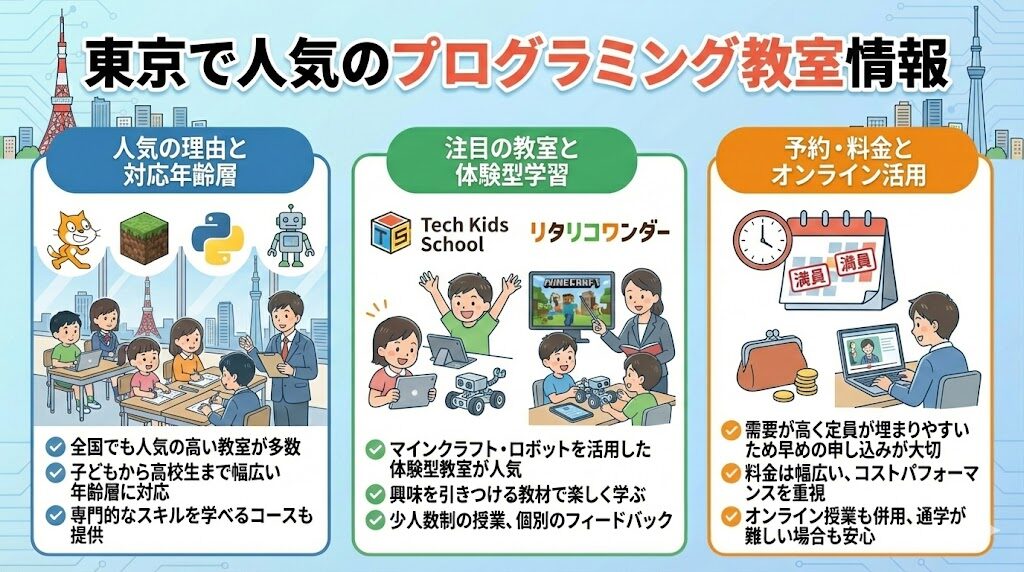 東京で人気のプログラミング教室情報

人気の理由と対応年齢層

全国でも人気の高い教室が多数
子どもから高校生まで幅広い年齢層に対応
専門的なスキルを学べるコースも提供

注目の教室と体験型学習

TS Tech Kids School

リタリコワンダー

MINECRAFT

マインクラフト・ロボットを活用した体験型教室が人気
興味を引きつける教材で楽しく学ぶ
少人数制の授業、個別のフィードバック

予約・料金とオンライン活用

満員 満員

需要が高く定員が埋まりやすいため早めの申し込みが大切
料金は幅広い、コストパフォーマンスを重視
オンライン授業も併用、通学が難しい場合も安心