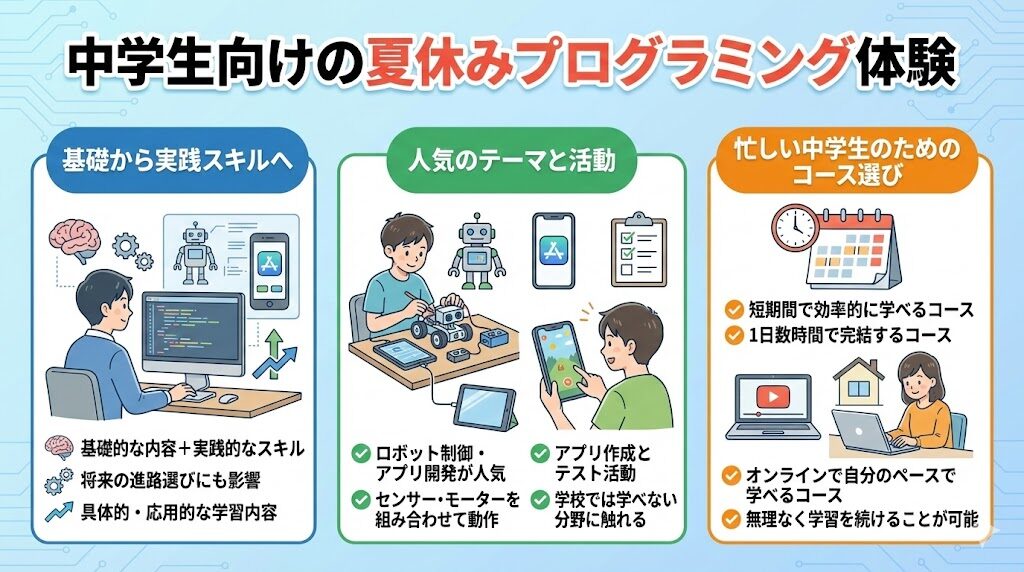 中学生向けの夏休みプログラミング体験

基礎から実践スキルへ

基礎的な内容＋実践的なスキル
将来の進路選びにも影響
具体的・応用的な学習内容

人気のテーマと活動

ロボット制御・アプリ開発が人気
センサー・モーターを組み合わせて動作
アプリ作成とテスト活動
学校では学べない分野に触れる

忙しい中学生のためのコース選び

短期間で効率的に学べるコース
1日数時間で完結するコース
オンラインで自分のペースで学べるコース
無理なく学習を続けることが可能