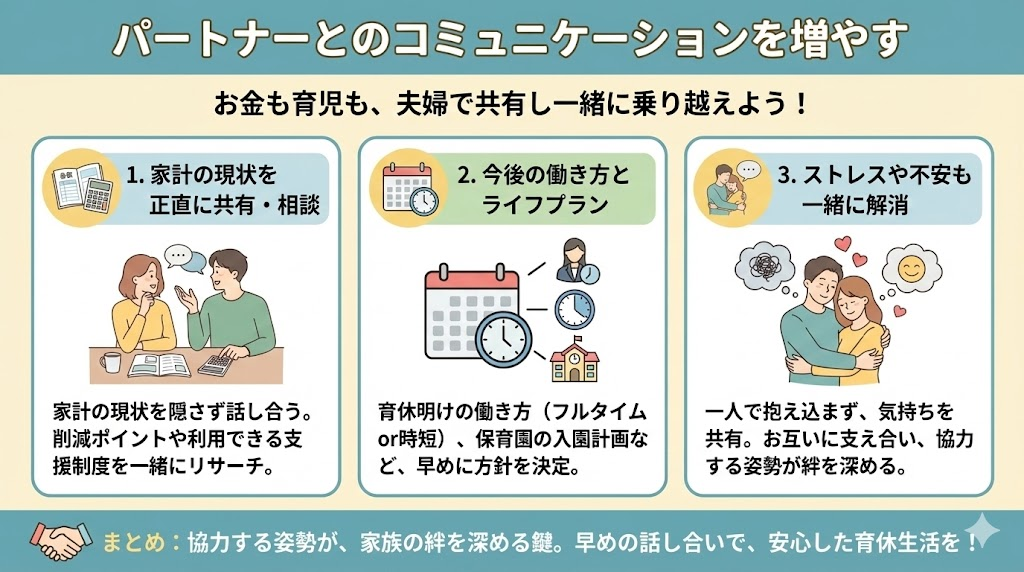 パートナーとのコミュニケーションを増やす

お金も育児も、夫婦で共有し一緒に乗り越えよう！

1. 家計の現状を正直に共有・相談

家計の現状を隠さず話し合う。削減ポイントや利用できる支援制度を一緒にリサーチ。

2. 今後の働き方とライフプラン

育休明けの働き方（フルタイムor時短）、保育園の入園計画など、早めに方針を決定。

3. ストレスや不安も一緒に解消

一人で抱え込まず、気持ちを共有。お互いに支え合い、協力する姿勢が絆を深める。

まとめ：協力する姿勢が、家族の絆を深める鍵。早めの話し合いで、安心した育休生活を！